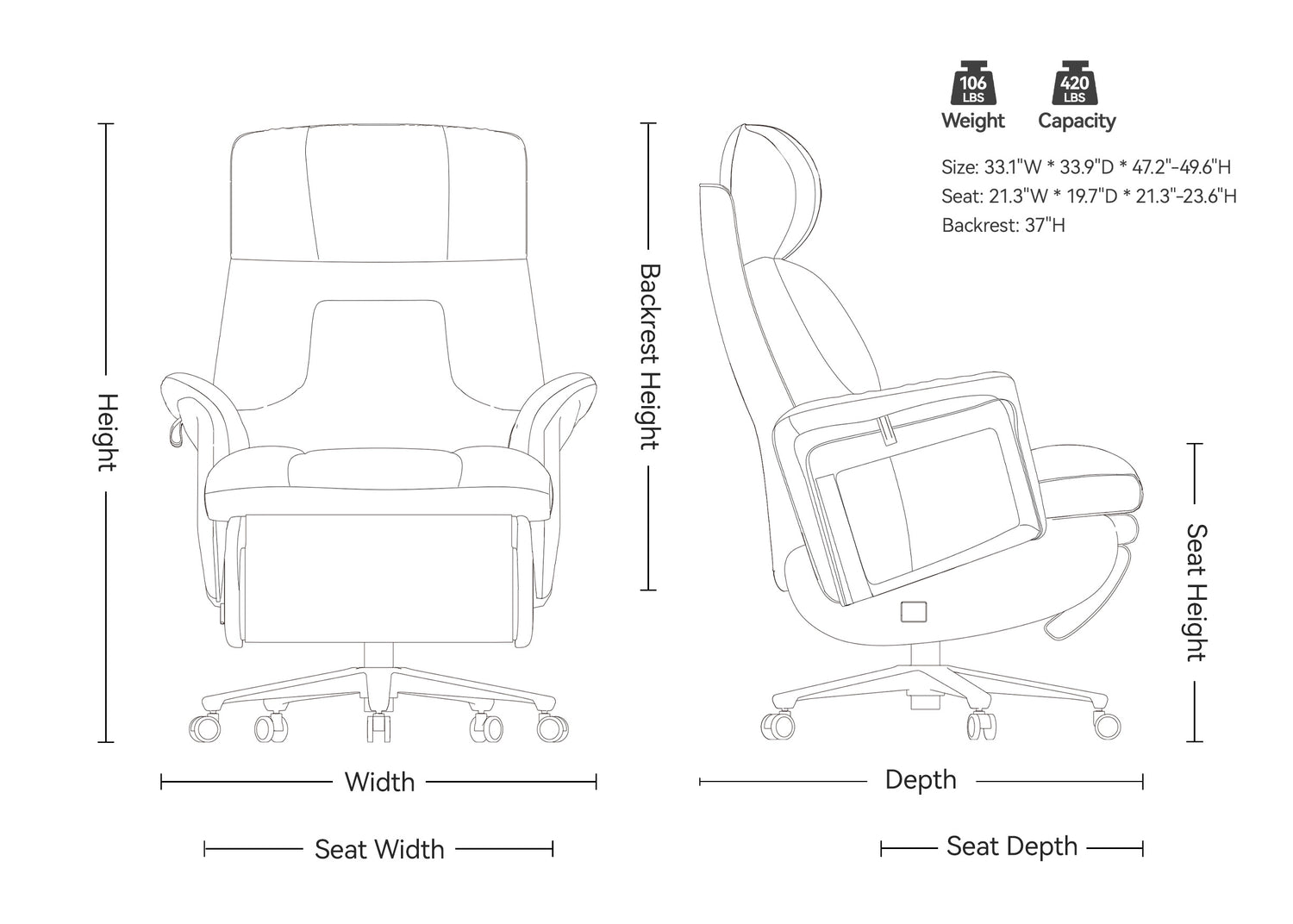 106 LBS
Weight

420 LBS
Capacity

Size: 33.1"W * 33.9"D * 47.2"-49.6"H
Seat: 21.3"W * 19.7"D * 21.3"-23.6"H
Backrest: 37"H

Height

Backrest Height

Seat Height

Width

Seat Width

Depth

Seat Depth